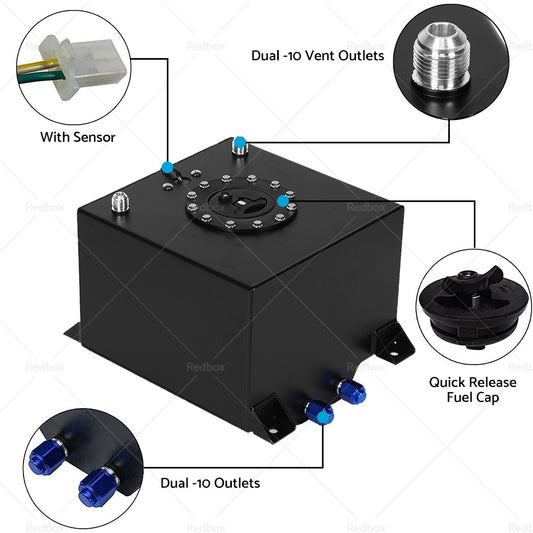 Dual -10 Vent Outlets

With Sensor

Quick Release Fuel Cap

Dual -10 Outlets

Redbox