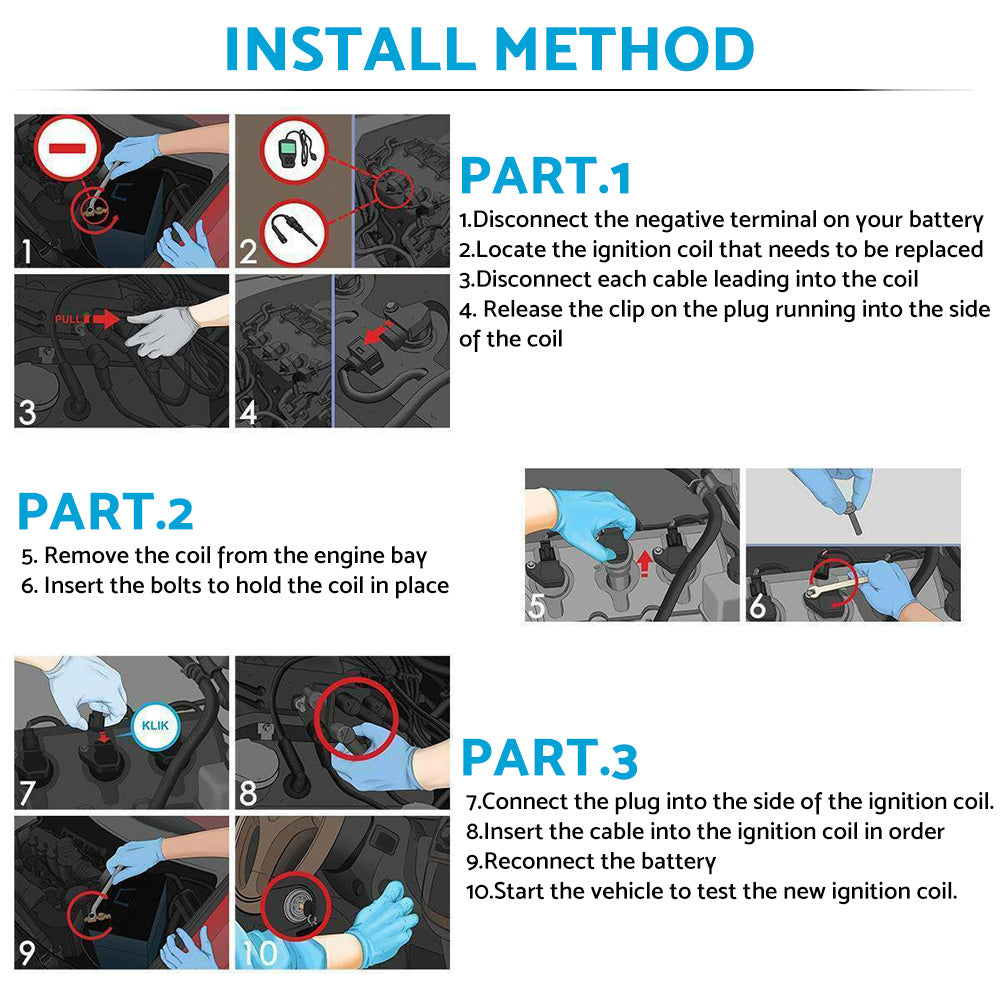 INSTALL METHOD

1

2

PULL

3

4

PART.1

1.Disconnect the negative terminal on your battery
2.Locate the ignition coil that needs to be replaced
3.Disconnect each cable leading into the coil
4. Release the clip on the plug running into the side of the coil

PART.2

5. Remove the coil from the engine bay
6. Insert the bolts to hold the coil in place

5

6

KLIK

7

8

9

10

PART.3

7.Connect the plug into the side of the ignition coil.
8.Insert the cable into the ignition coil in order
9.Reconnect the battery
10.Start the vehicle to test the new ignition coil.