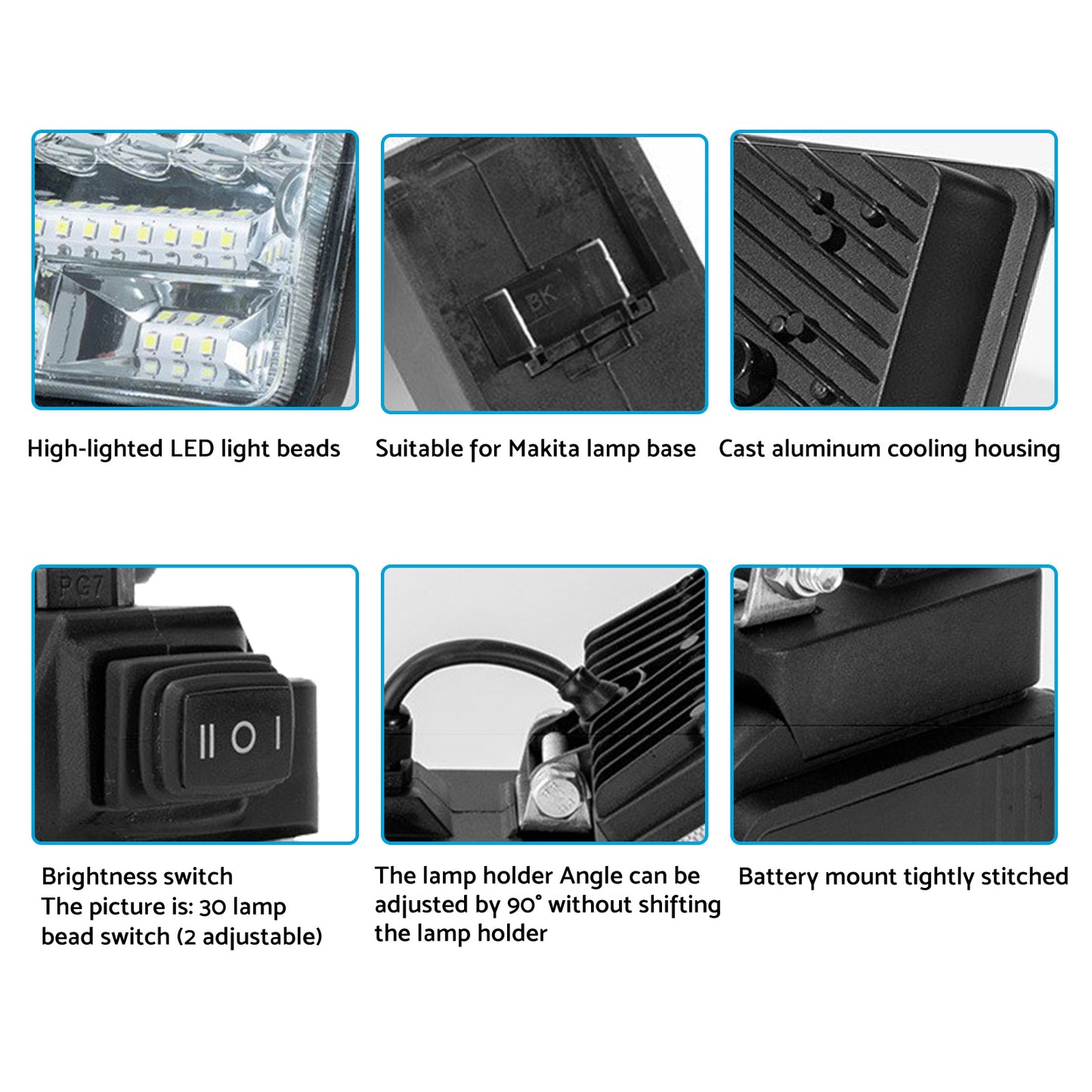 BK

High-lighted LED light beads

Suitable for Makita lamp base

Cast aluminum cooling housing

PC7

II O I

Brightness switch
The picture is: 30 lamp bead switch (2 adjustable)

The lamp holder Angle can be adjusted by 90° without shifting the lamp holder

Battery mount tightly stitched