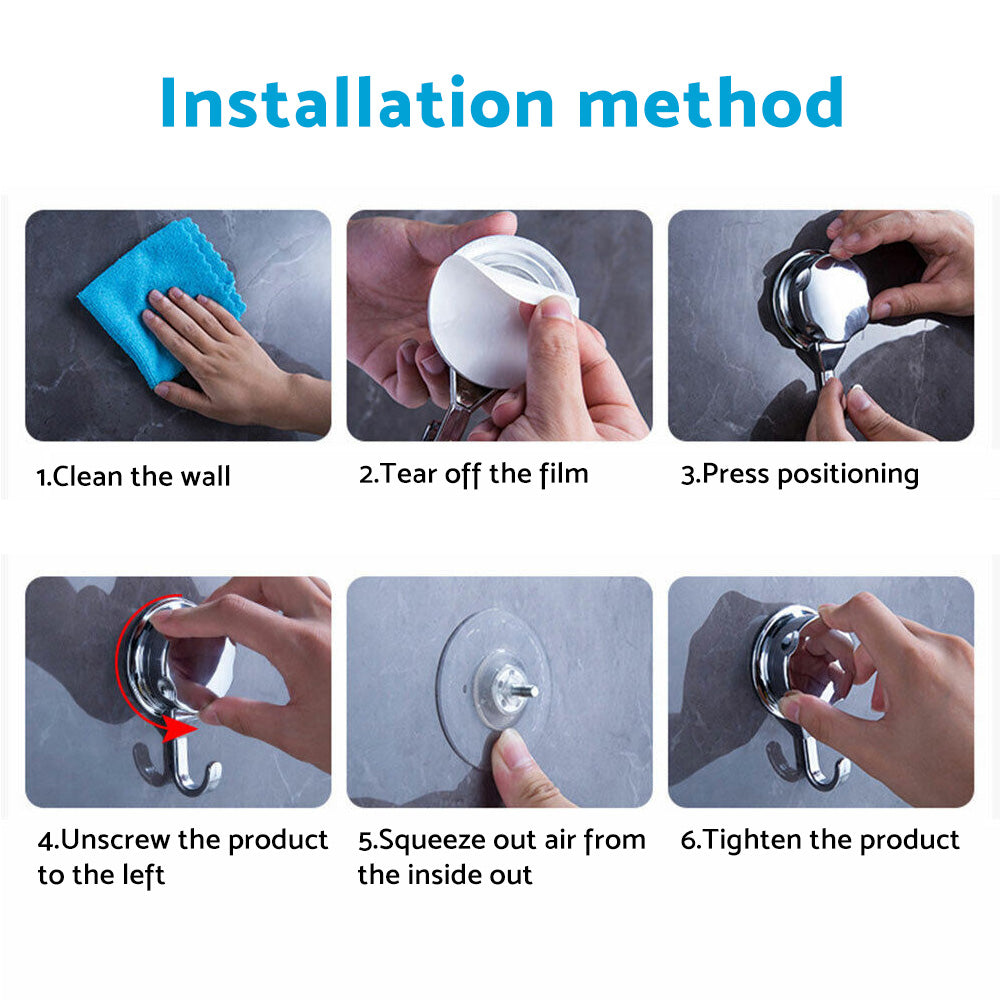 Installation method

1.Clean the wall

2.Tear off the film

3.Press positioning

4.Unscrew the product to the left

5.Squeeze out air from the inside out

6.Tighten the product