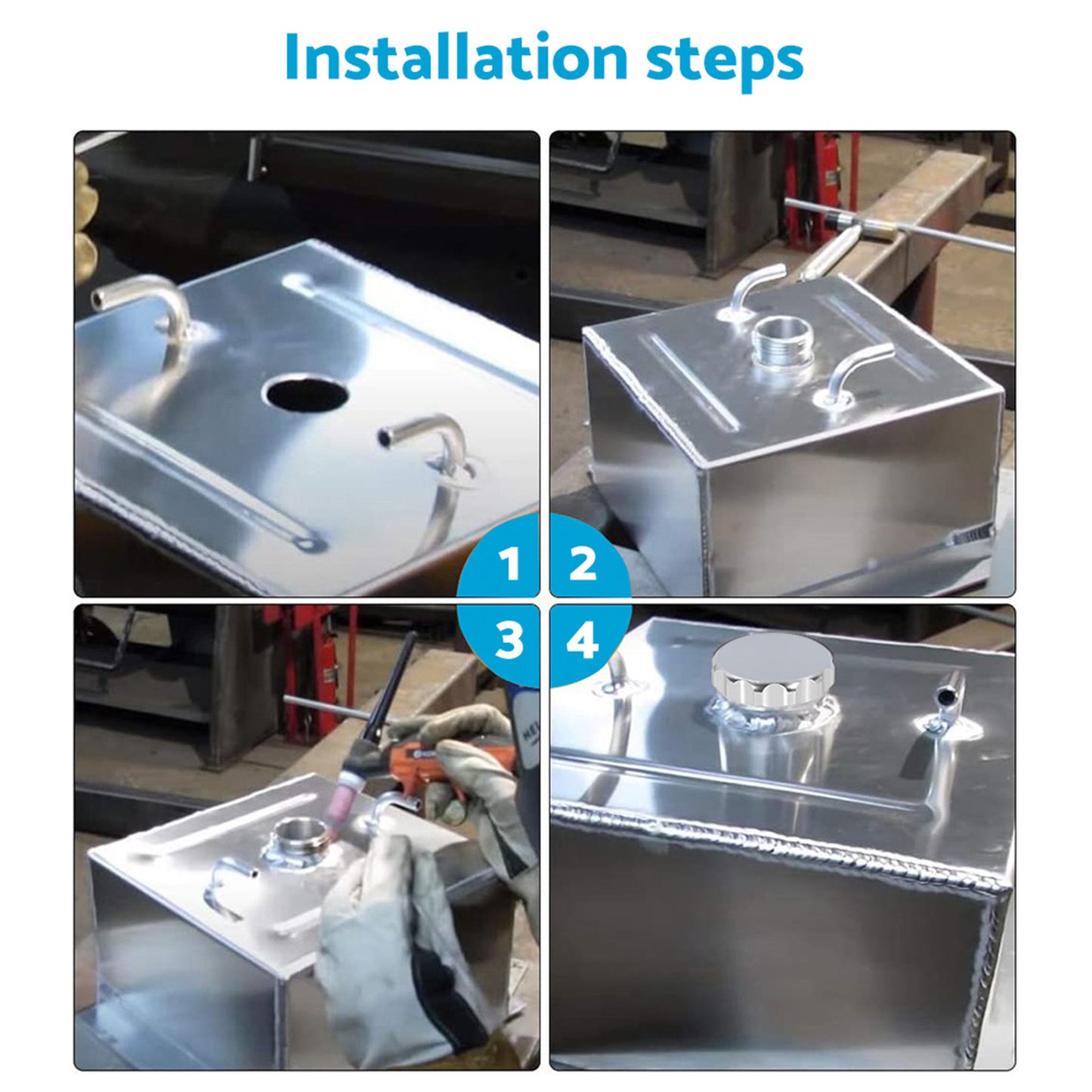 Installation steps

1

2

3

4