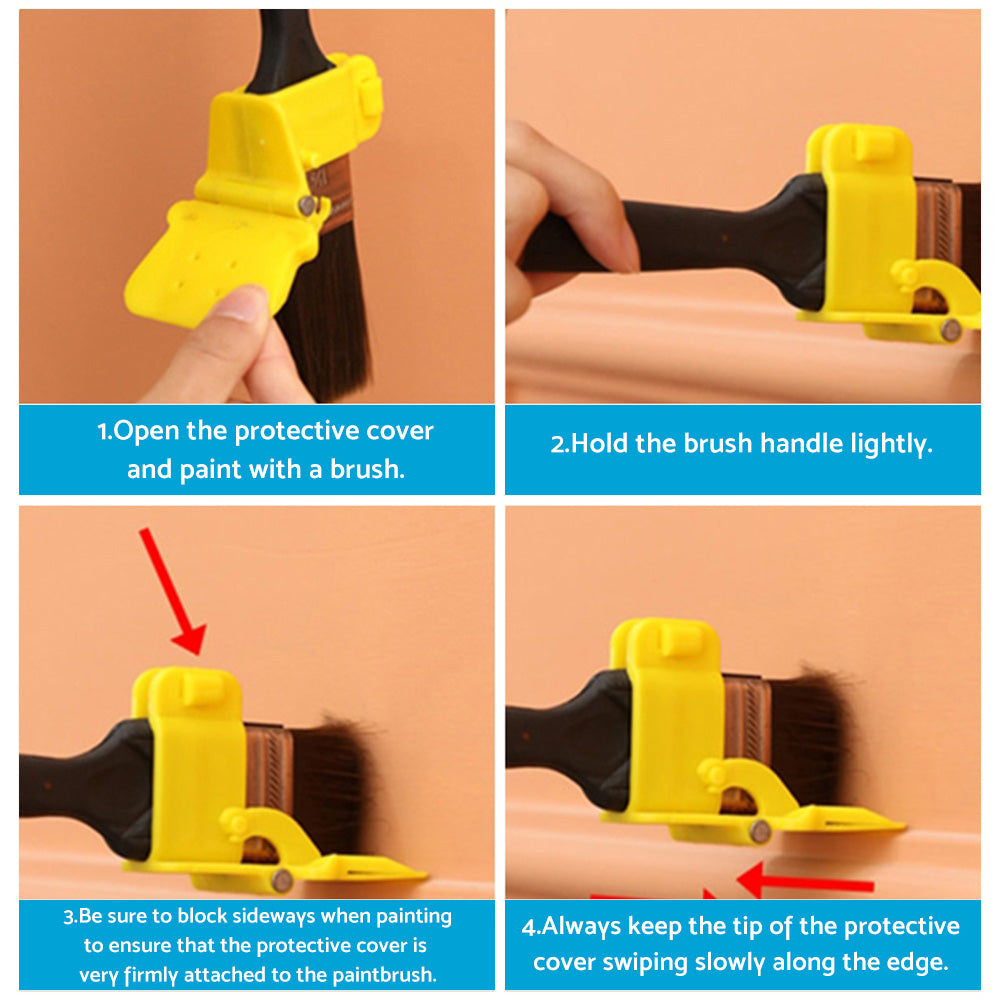 1.Open the protective cover and paint with a brush.

2.Hold the brush handle lightly.

3.Be sure to block sideways when painting to ensure that the protective cover is very firmly attached to the paintbrush.

4.Always keep the tip of the protective cover swiping slowly along the edge.