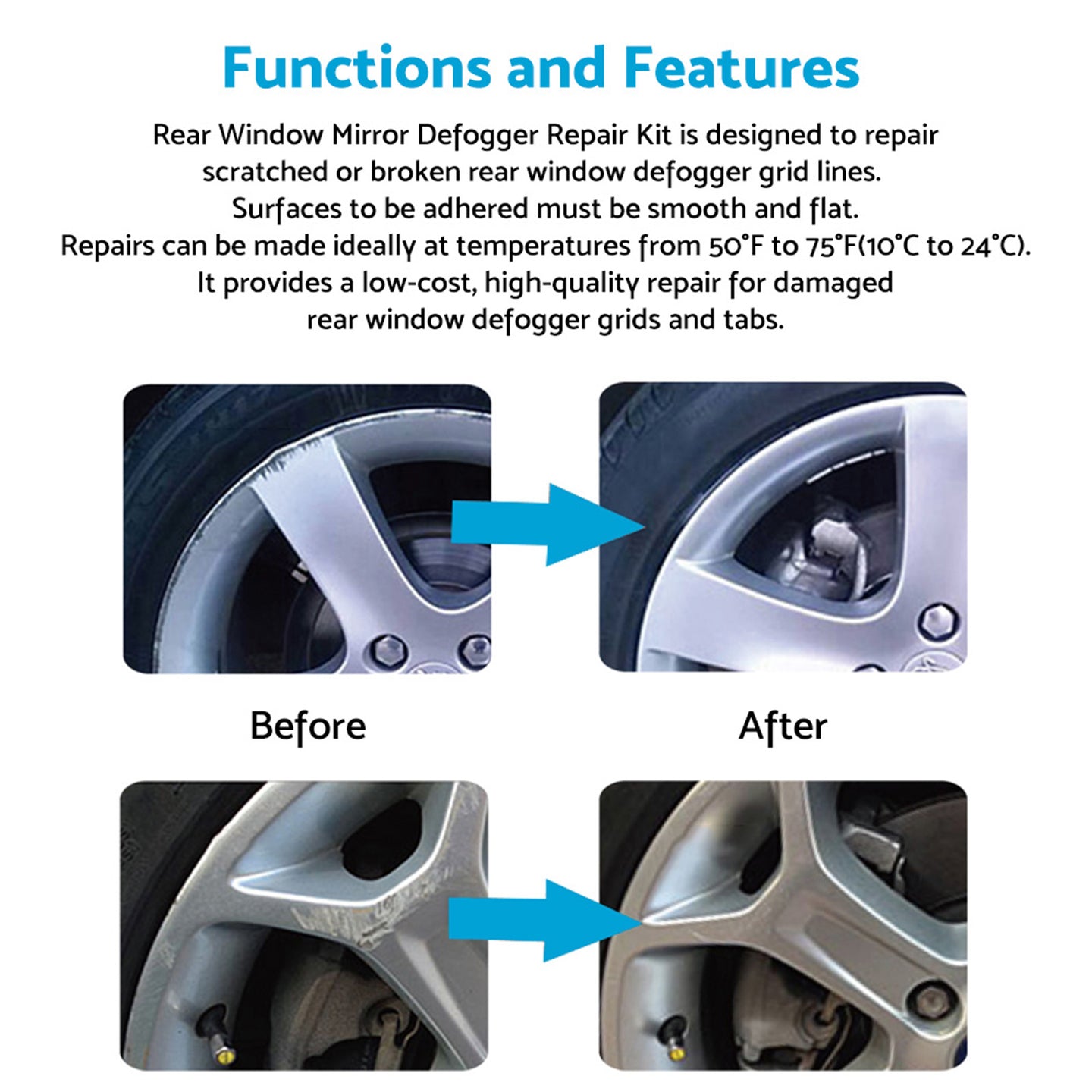 Functions and Features

Rear Window Mirror Defogger Repair Kit is designed to repair scratched or broken rear window defogger grid lines.
Surfaces to be adhered must be smooth and flat.
Repairs can be made ideally at temperatures from 50°F to 75°F(10°C to 24°C).
It provides a low-cost, high-quality repair for damaged rear window defogger grids and tabs.

Before

After