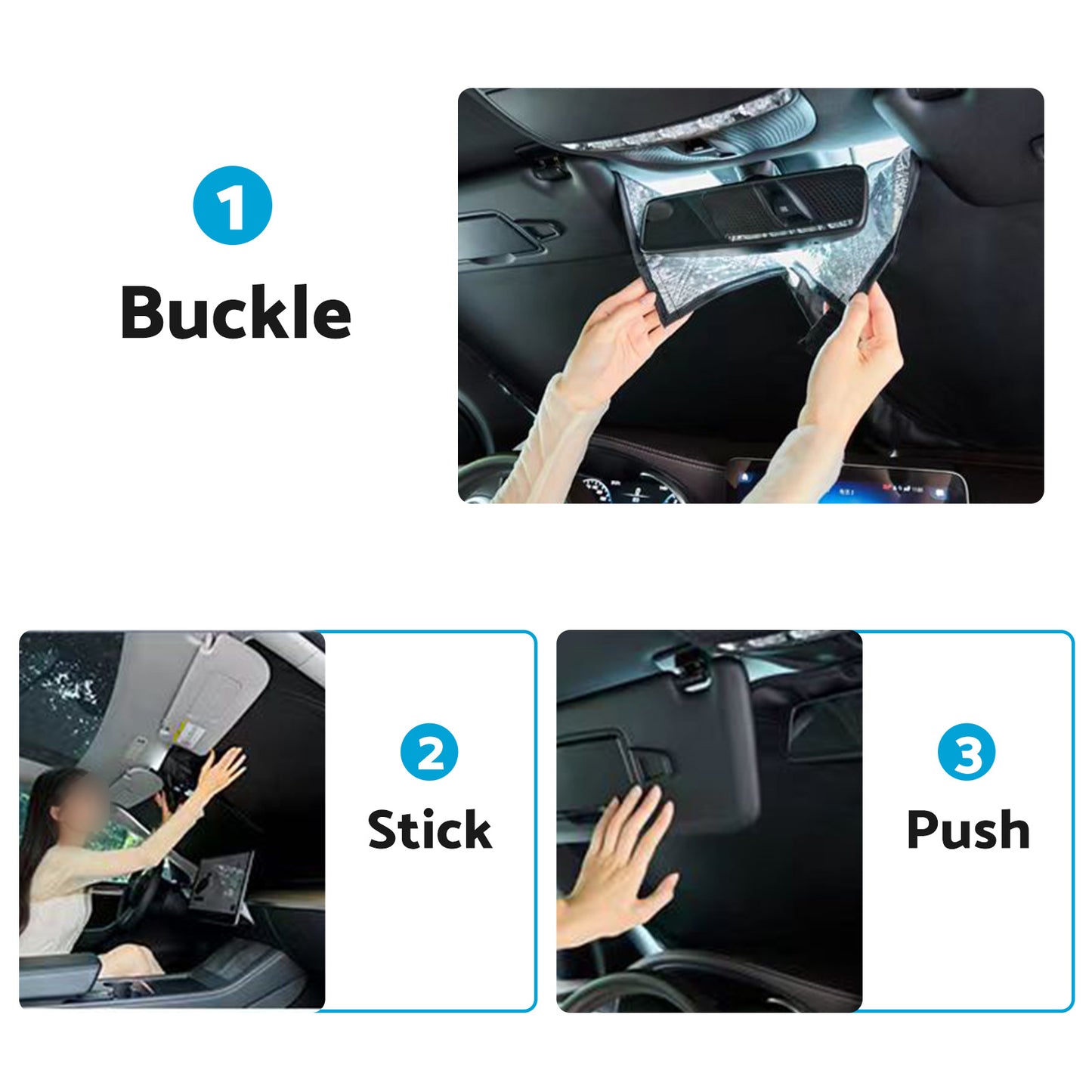 1
Buckle

2
Stick

3
Push