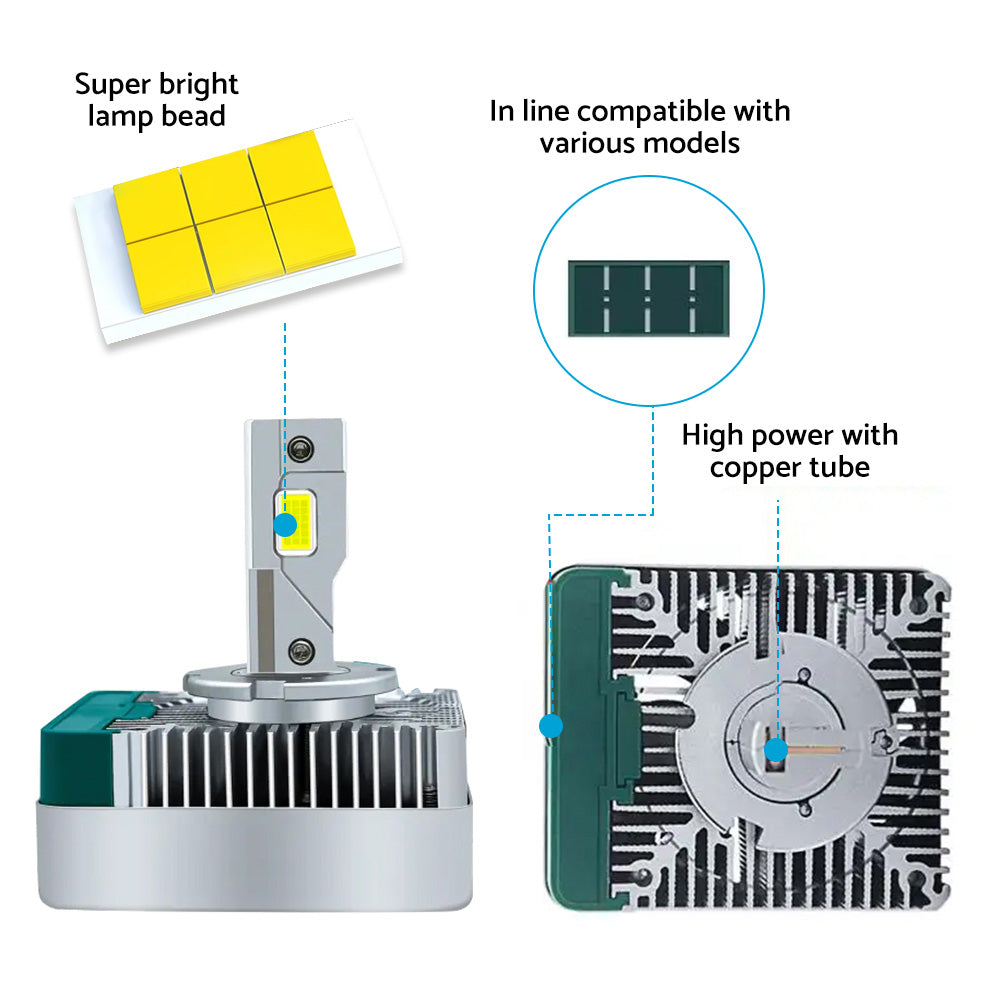 Super bright lamp bead

In line compatible with various models

High power with copper tube