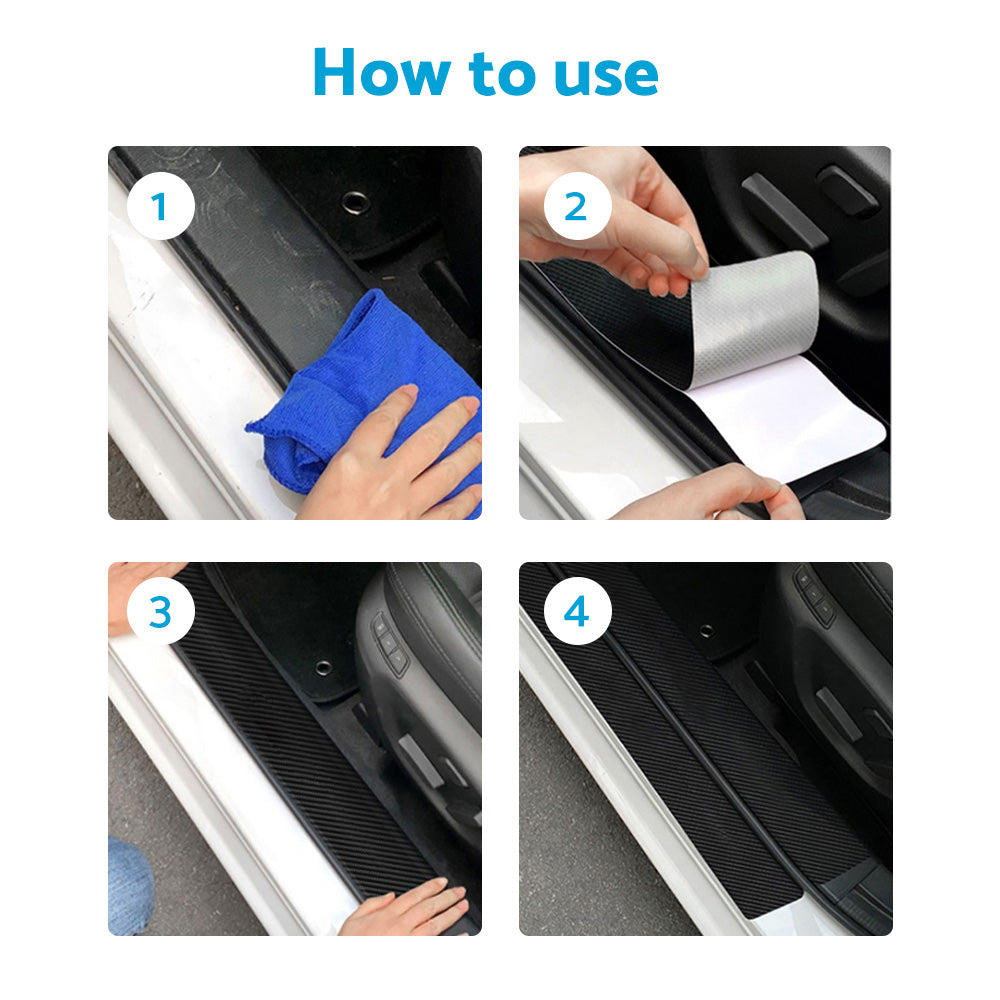 How to use

1

2

3

4