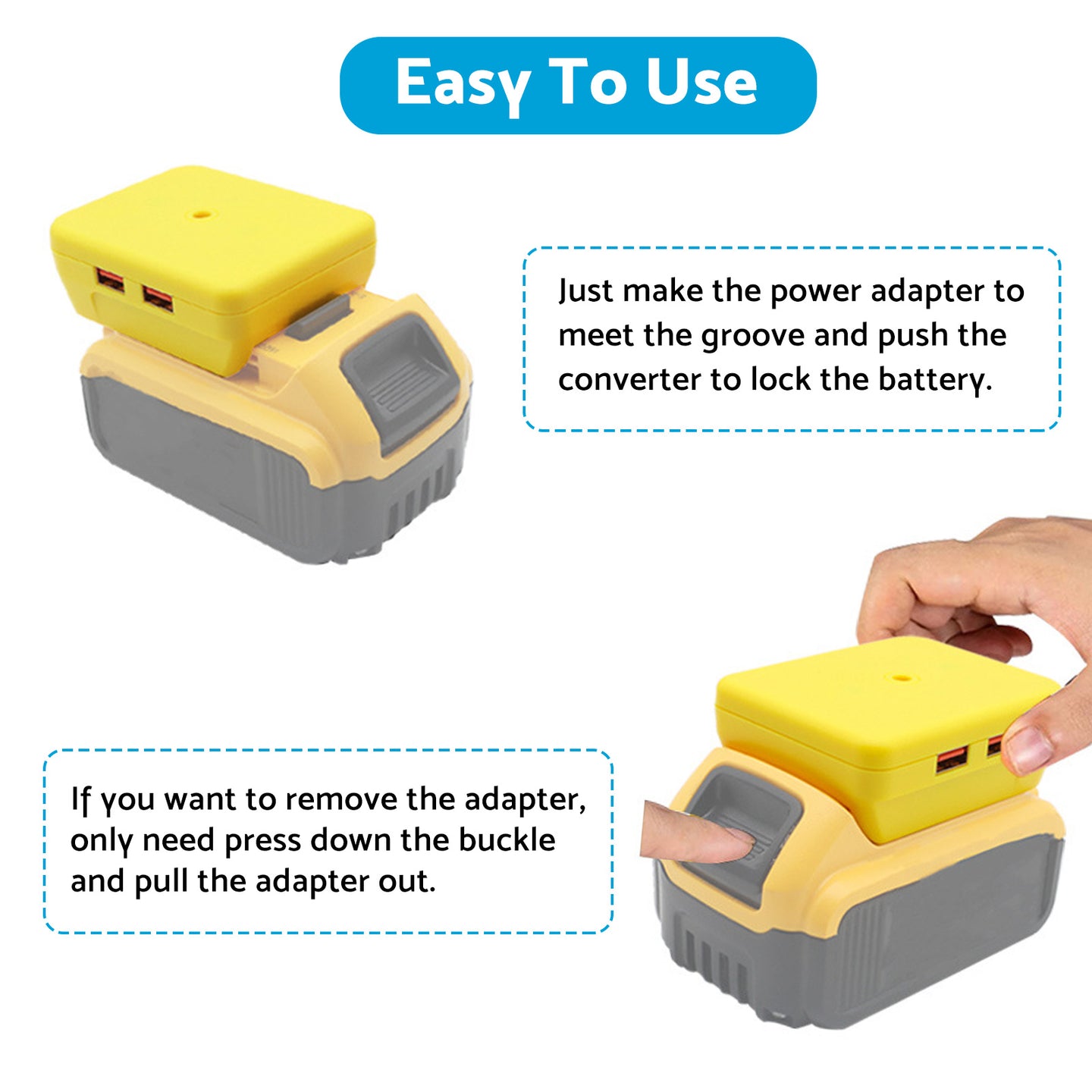 Easy To Use

Just make the power adapter to meet the groove and push the converter to lock the battery.

If you want to remove the adapter, only need press down the buckle and pull the adapter out.