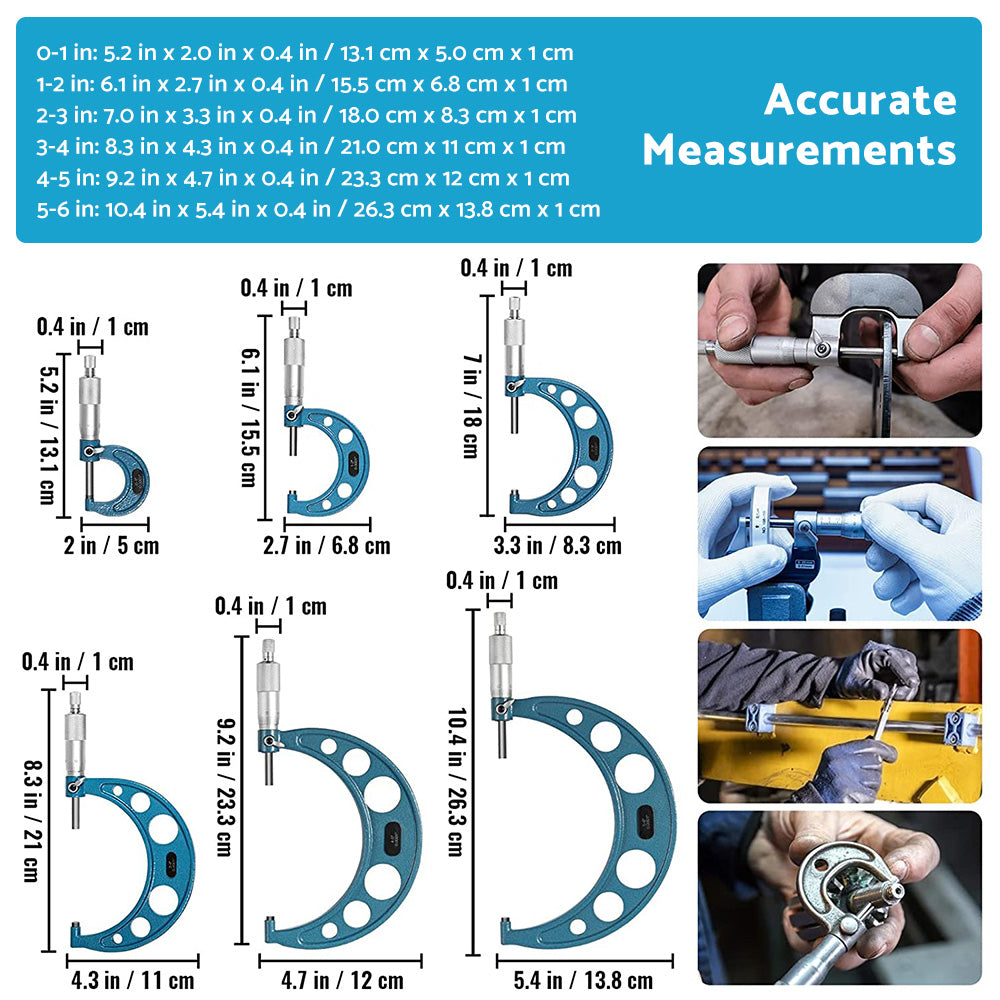 0-1 in: 5.2 in x 2.0 in x 0.4 in / 13.1 cm x 5.0 cm x 1 cm
1-2 in: 6.1 in x 2.7 in x 0.4 in / 15.5 cm x 6.8 cm x 1 cm
2-3 in: 7.0 in x 3.3 in x 0.4 in / 18.0 cm x 8.3 cm x 1 cm
3-4 in: 8.3 in x 4.3 in x 0.4 in / 21.0 cm x 11 cm x 1 cm
4-5 in: 9.2 in x 4.7 in x 0.4 in / 23.3 cm x 12 cm x 1 cm
5-6 in: 10.4 in x 5.4 in x 0.4 in / 26.3 cm x 13.8 cm x 1 cm

Accurate Measurements

0.4 in / 1 cm
5.2 in / 13.1 cm
2 in / 5 cm

0.4 in / 1 cm
6.1 in / 15.5 cm
2.7 in / 6.8 cm

0.4 in / 1 cm
7 in / 18 cm
3.3 in / 8.3 cm

0.4 in / 1 cm
8.3 in / 21 cm
4.3 in / 11 cm

0.4 in / 1 cm
9.2 in / 23.3 cm
4.7 in / 12 cm

0.4 in / 1 cm
10.4 in / 26.3 cm
5.4 in / 13.8 cm