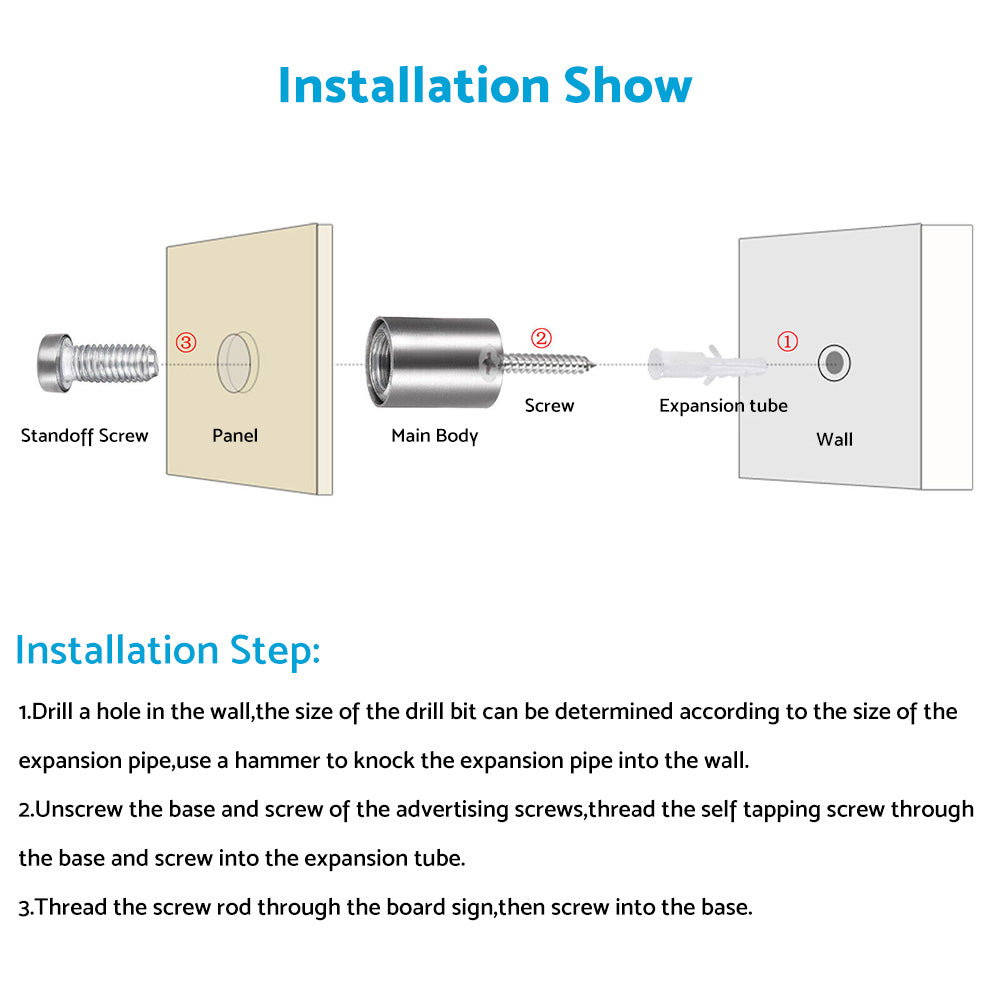 Installation Show

③

②

①

Standoff Screw

Panel

Main Body

Screw

Expansion tube

Wall

Installation Step:

1.Drill a hole in the wall,the size of the drill bit can be determined according to the size of the expansion pipe,use a hammer to knock the expansion pipe into the wall.

2.Unscrew the base and screw of the advertising screws,thread the self tapping screw through the base and screw into the expansion tube.

3.Thread the screw rod through the board sign,then screw into the base.